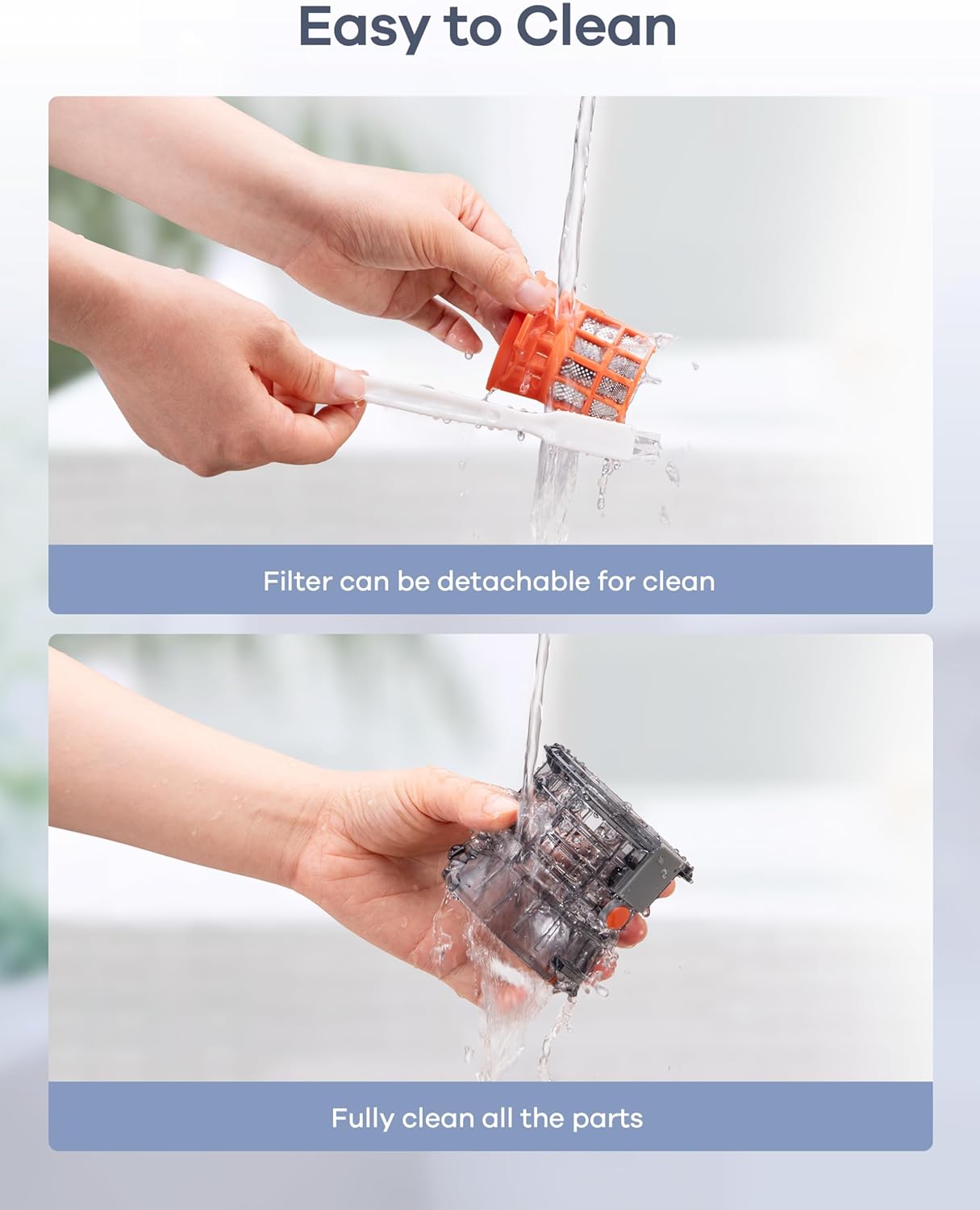 Easy to Clean

Filter can be detachable for clean

Fully clean all the parts