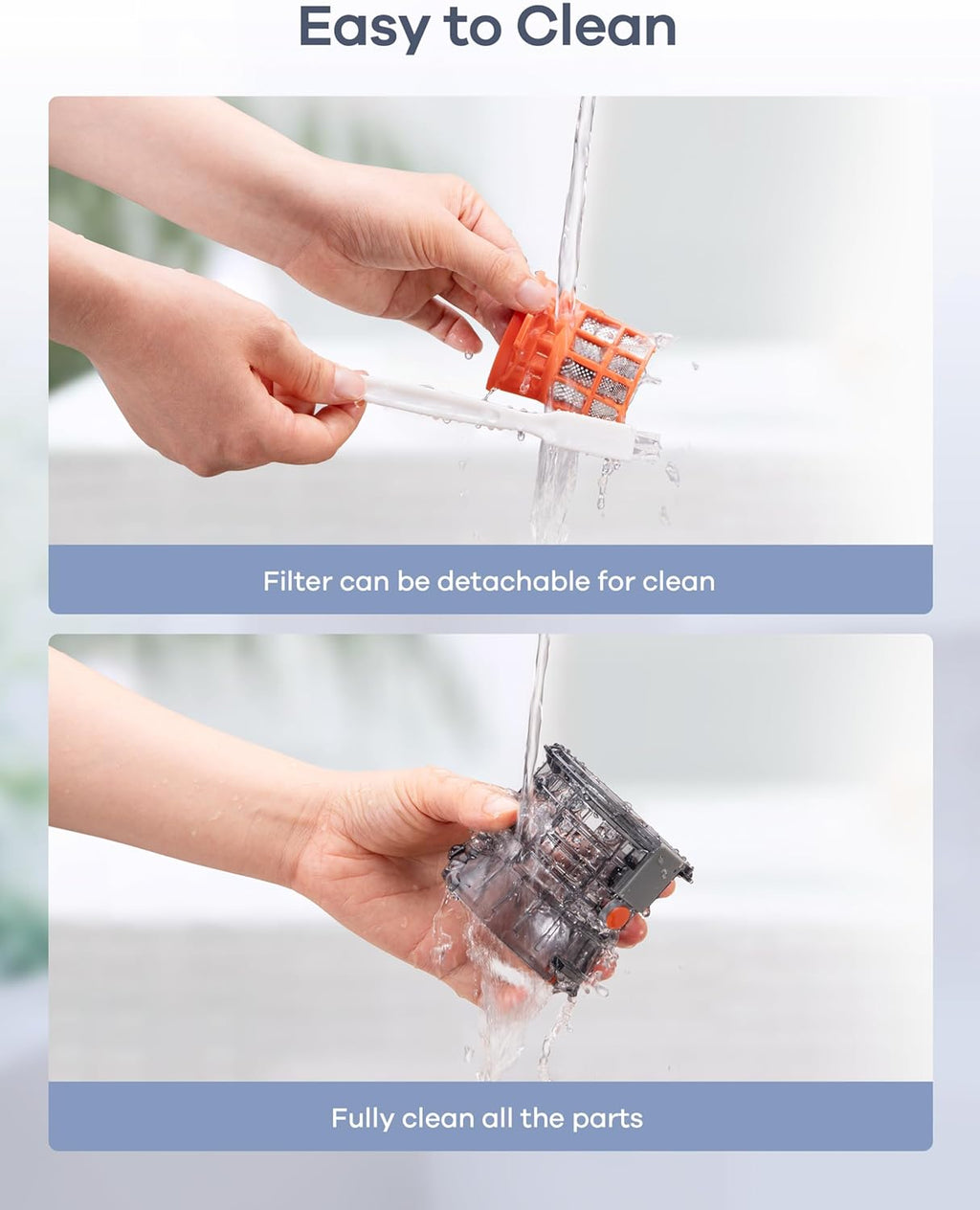 Easy to Clean

Filter can be detachable for clean

Fully clean all the parts